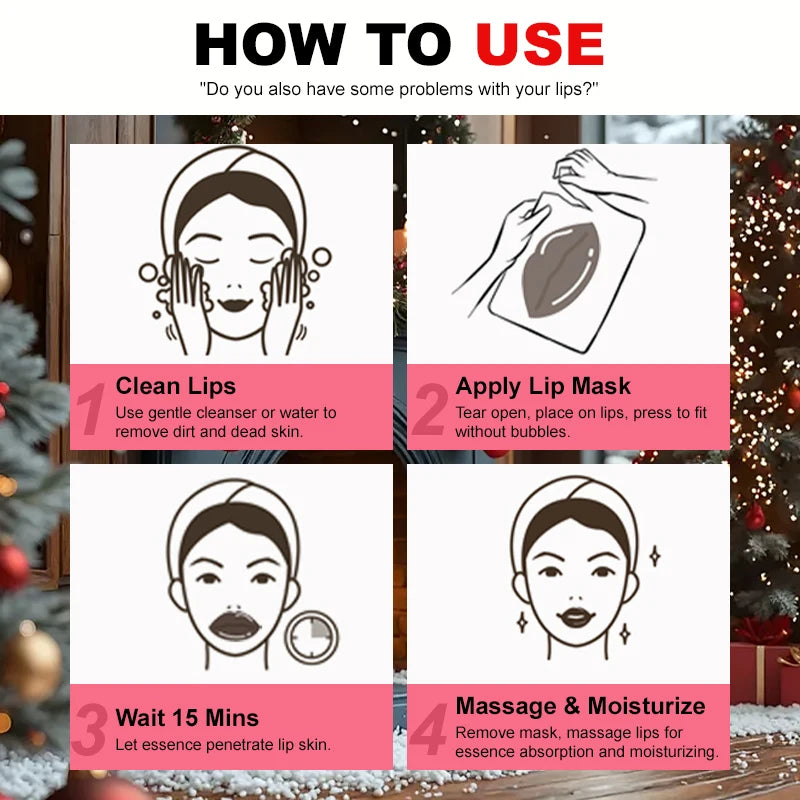 HOW TO USE

"Do you also have some problems with your lips?"

1 Clean Lips
Use gentle cleanser or water to remove dirt and dead skin.

2 Apply Lip Mask
Tear open, place on lips, press to fit without bubbles.

3 Wait 15 Mins
Let essence penetrate lip skin.

4 Massage & Moisturize
Remove mask, massage lips for essence absorption and moisturizing.